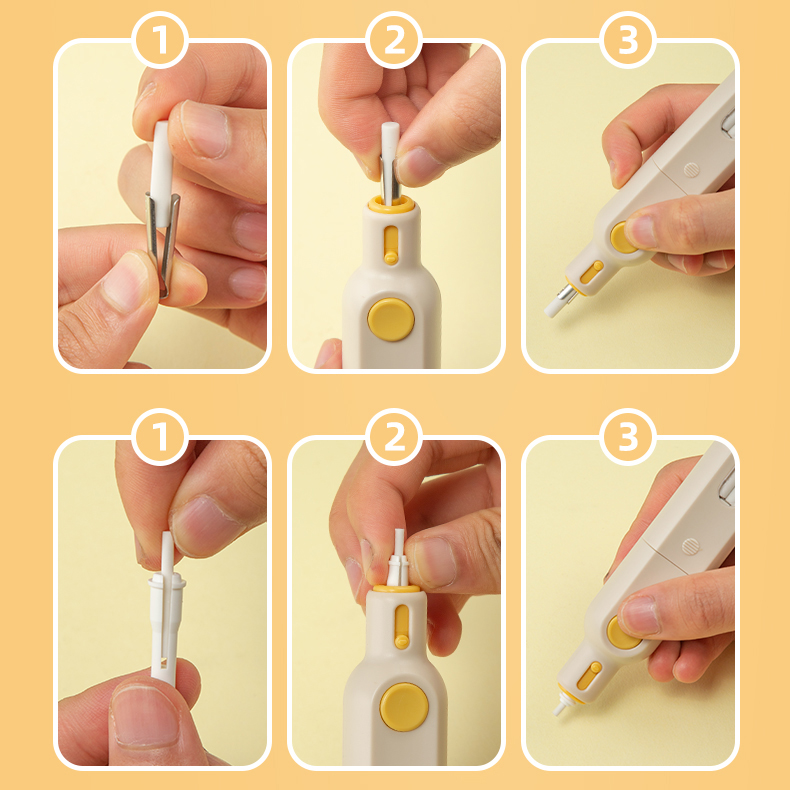 1
2
3
1
2
3